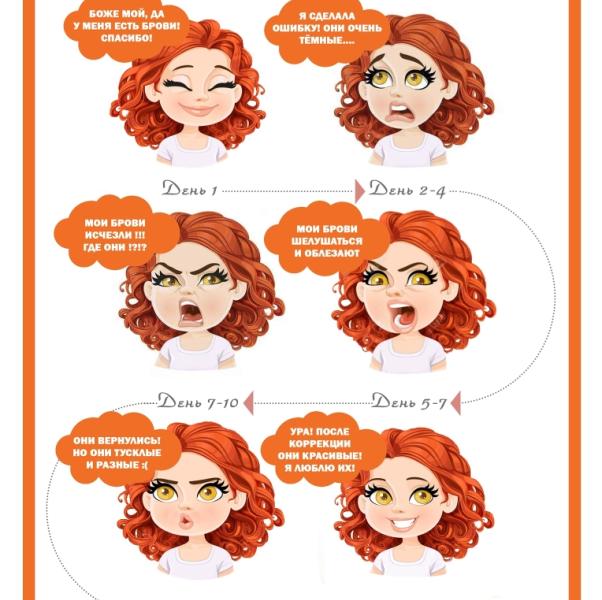 БОЖЕ МОЙ, ДА У МЕНЯ ЕСТЬ БРОВИ! СПАСИБО!

Я СДЕЛАЛА ОШИБКУ! ОНИ ОЧЕНЬ ТЁМНЫЕ....

День 1

День 2-4

МОИ БРОВИ ИСЧЕЗЛИ !!! ГДЕ ОНИ !?!?

МОИ БРОВИ ШЕЛУШАТЬСЯ И ОБЛЕЗАЮТ

День 7-10

День 5-7

ОНИ ВЕРНУЛИСЬ! НО ОНИ ТУСКЛЫЕ И РАЗНЫЕ :(

УРА! ПОСЛЕ КОРРЕКЦИИ ОНИ КРАСИВЫЕ! Я ЛЮБЛЮ ИХ!