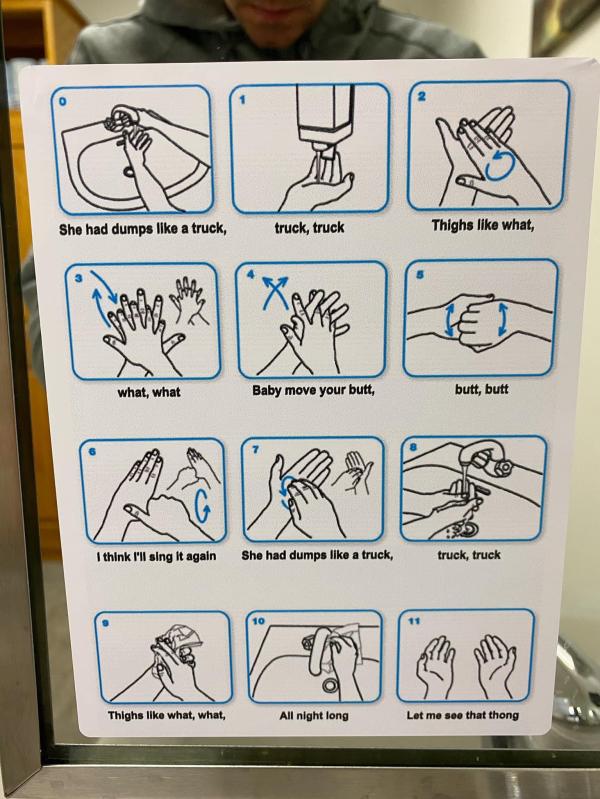 0
She had dumps like a truck,

1
truck, truck

2
Thighs like what,

3
what, what

4
Baby move your butt,

5
butt, butt

6
I think I'll sing it again

7
She had dumps like a truck,

8
truck, truck

9
Thighs like what, what,

10
All night long

11
Let me see that thong