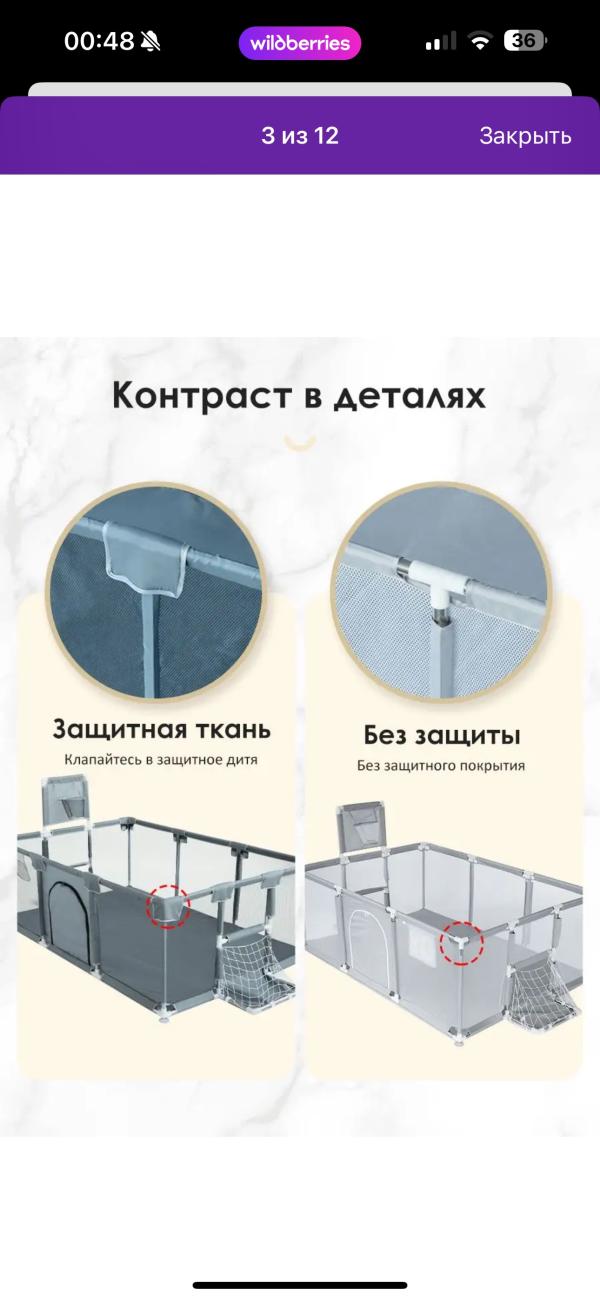 00:48 wildberries 36

3 из 12 Закрыть

Контраст в деталях

Защитная ткань
Клапайтесь в защитное дитя

Без защиты
Без защитного покрытия