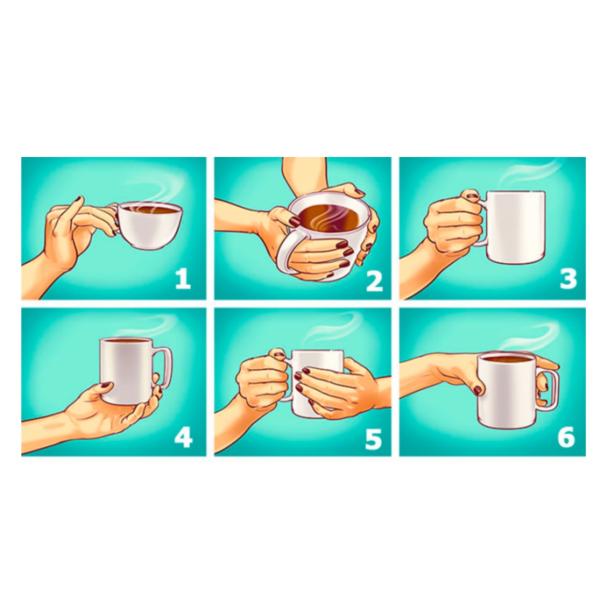 1

2

3

4

5

6