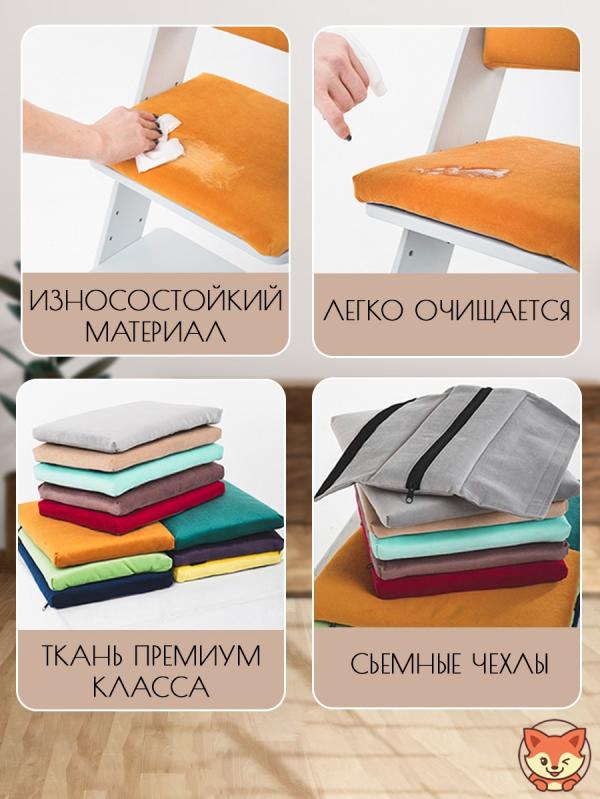 ИЗНОСОСТОЙКИЙ МАТЕРИАЛ

ЛЕГКО ОЧИЩАЕТСЯ

ТКАНЬ ПРЕМИУМ КЛАССА

СЬЕМНЫЕ ЧЕХЛЫ