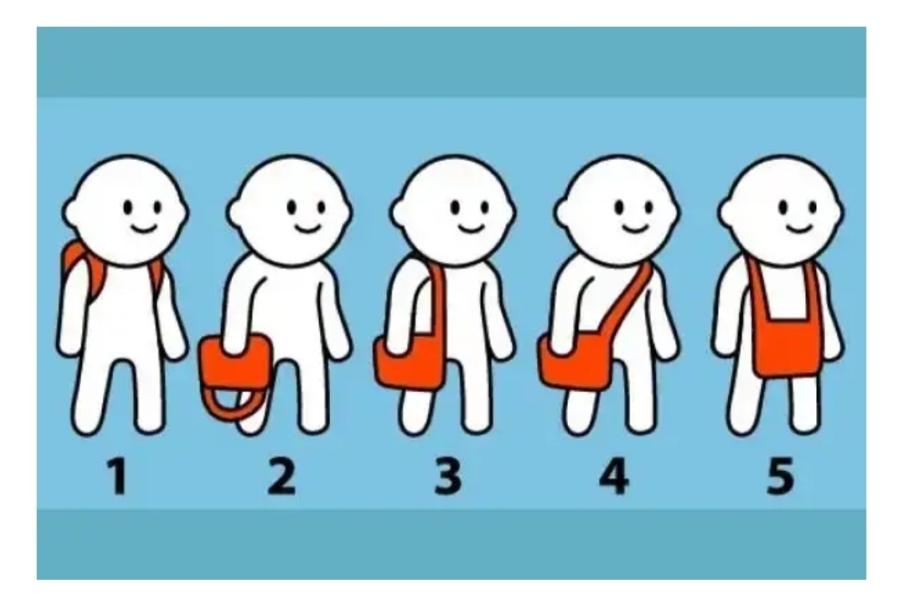 1 2 3 4 5