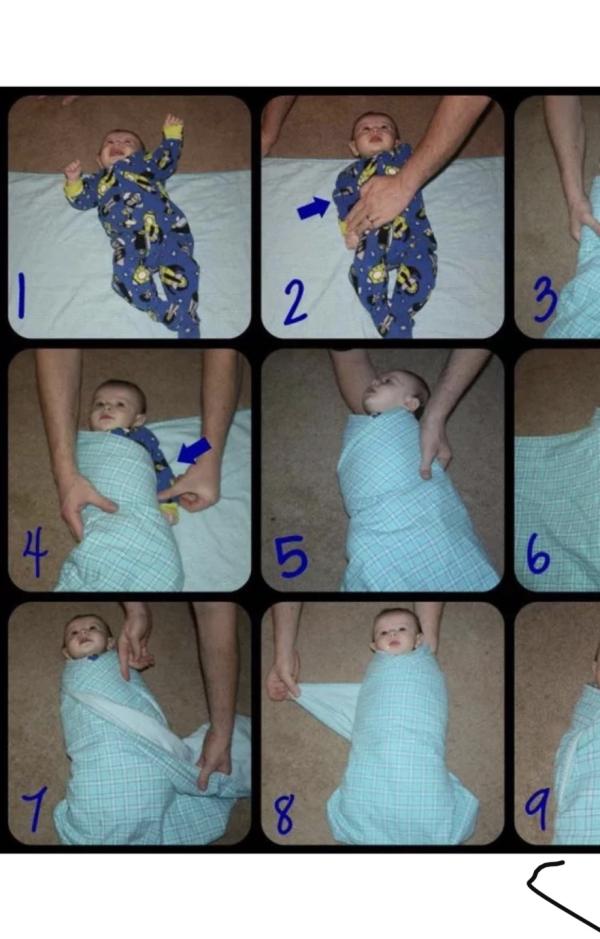 1
2
3
4
5
6
7
8
9