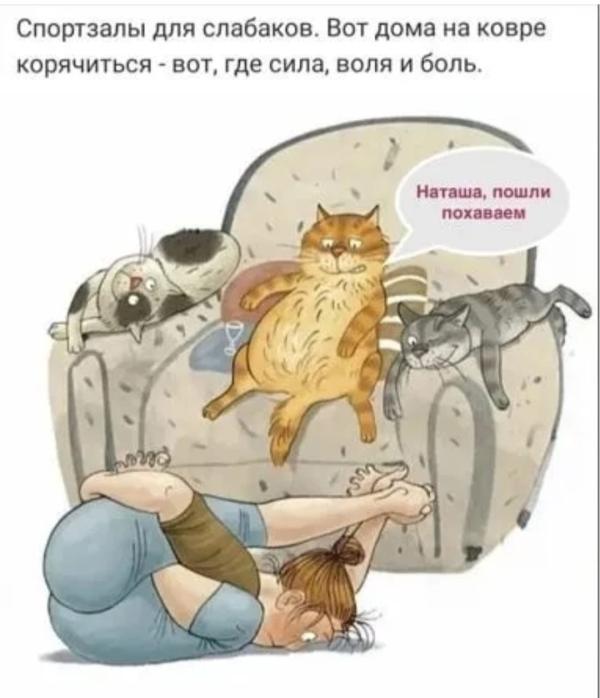 Спортзалы для слабаков. Вот дома на ковре корячиться - вот, где сила, воля и боль.

Наташа, пошли похаваем