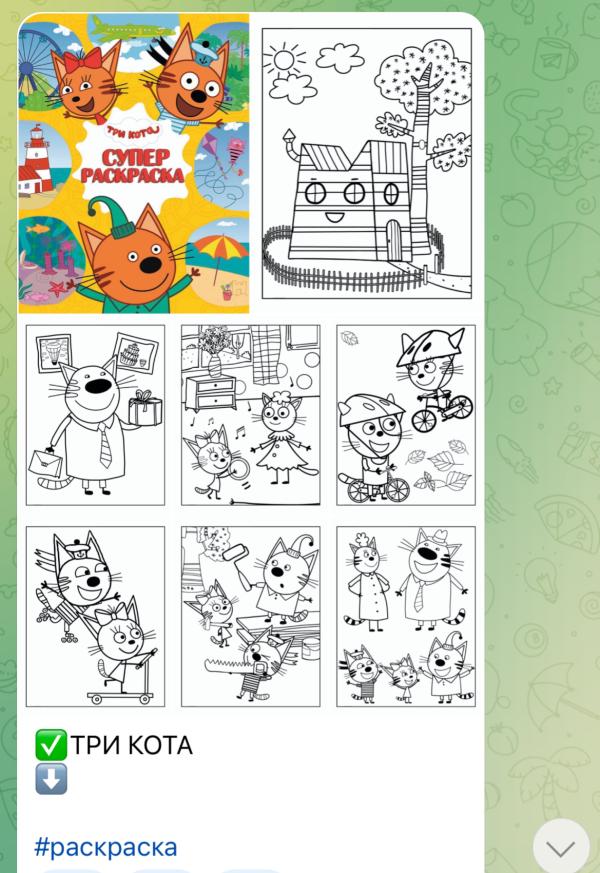 ТРИ КОТА
СУПЕР РАСКРАСКА

✅ТРИ КОТА
⬇️

#раскраска