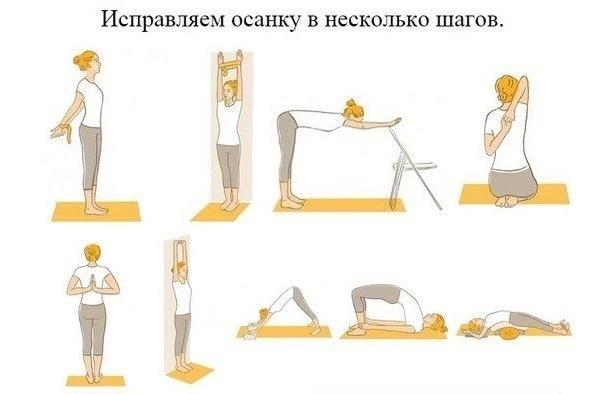 Исправляем осанку в несколько шагов.