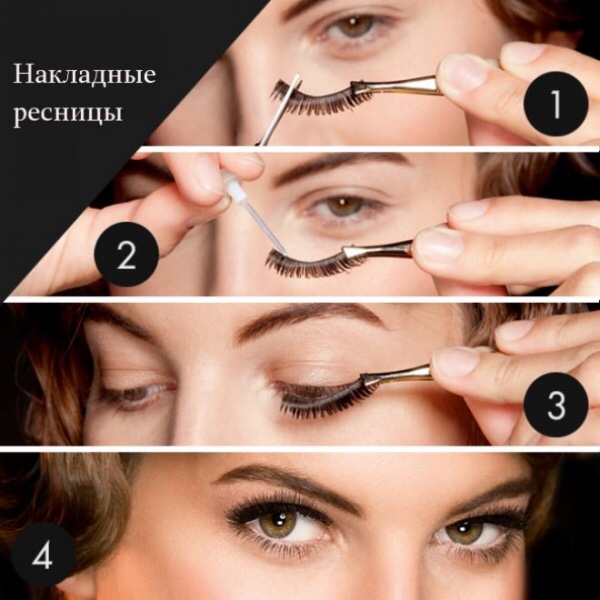 Накладные ресницы

1

2

3

4