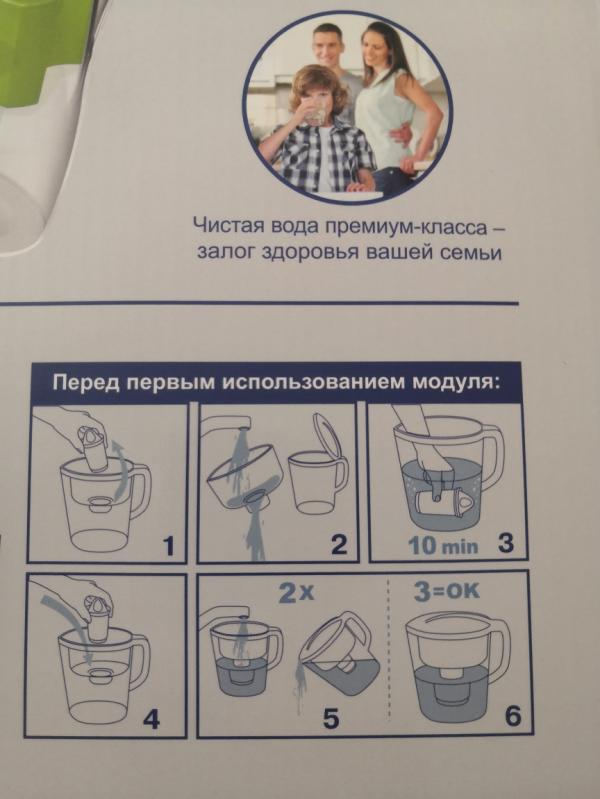 Чистая вода премиум-класса – залог здоровья вашей семьи

Перед первым использованием модуля:

1

2

10 min 3

4

2x

5

3=OK

6