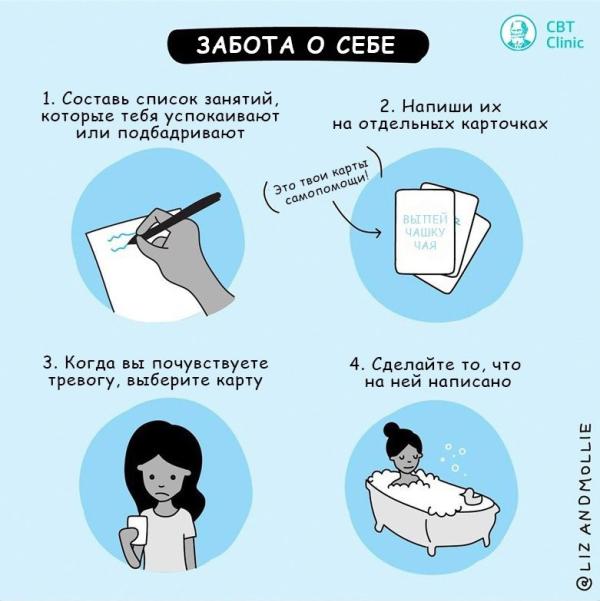 ЗАБОТА О СЕБЕ

CBT Clinic

1. Составь список занятий, которые тебя успокаивают или подбадривают

2. Напиши их на отдельных карточках

Это твои карты самопомощи!

ВЫПЕЙ ЧАШКУ ЧАЯ

3. Когда вы почувствуете тревогу, выберите карту

4. Сделайте то, что на ней написано

@LIZANDMOLLIE