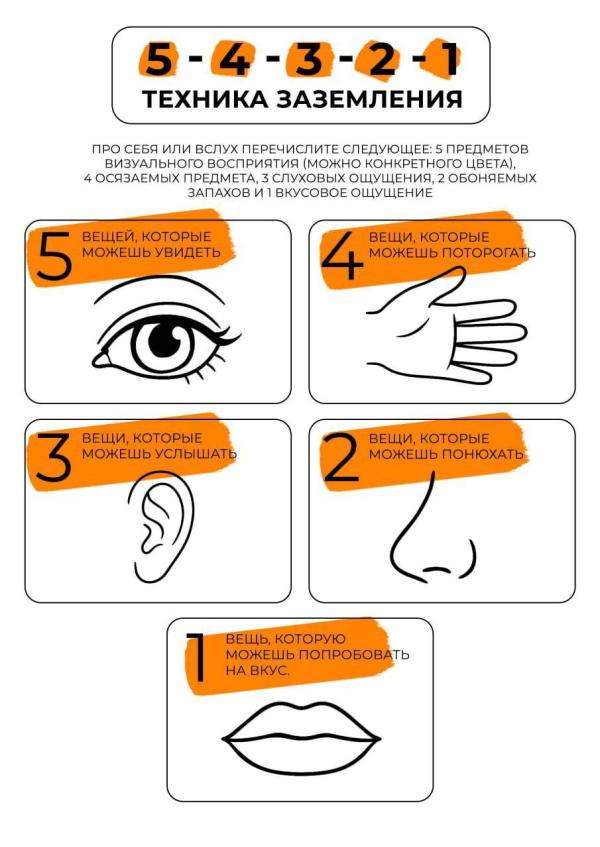 5 - 4 - 3 - 2 - 1
ТЕХНИКА ЗАЗЕМЛЕНИЯ

ПРО СЕБЯ ИЛИ ВСЛУХ ПЕРЕЧИСЛИТЕ СЛЕДУЮЩЕЕ: 5 ПРЕДМЕТОВ ВИЗУАЛЬНОГО ВОСПРИЯТИЯ (МОЖНО КОНКРЕТНОГО ЦВЕТА), 4 ОСЯЗАЕМЫХ ПРЕДМЕТА, 3 СЛУХОВЫХ ОЩУЩЕНИЯ, 2 ОБОНЯЕМЫХ ЗАПАХОВ И 1 ВКУСОВОЕ ОЩУЩЕНИЕ

5 ВЕЩЕЙ, КОТОРЫЕ МОЖЕШЬ УВИДЕТЬ

4 ВЕЩИ, КОТОРЫЕ МОЖЕШЬ ПОТОРОГАТЬ

3 ВЕЩИ, КОТОРЫЕ МОЖЕШЬ УСЛЫШАТЬ

2 ВЕЩИ, КОТОРЫЕ МОЖЕШЬ ПОНЮХАТЬ

1 ВЕЩЬ, КОТОРУЮ МОЖЕШЬ ПОПРОБОВАТЬ НА ВКУС.