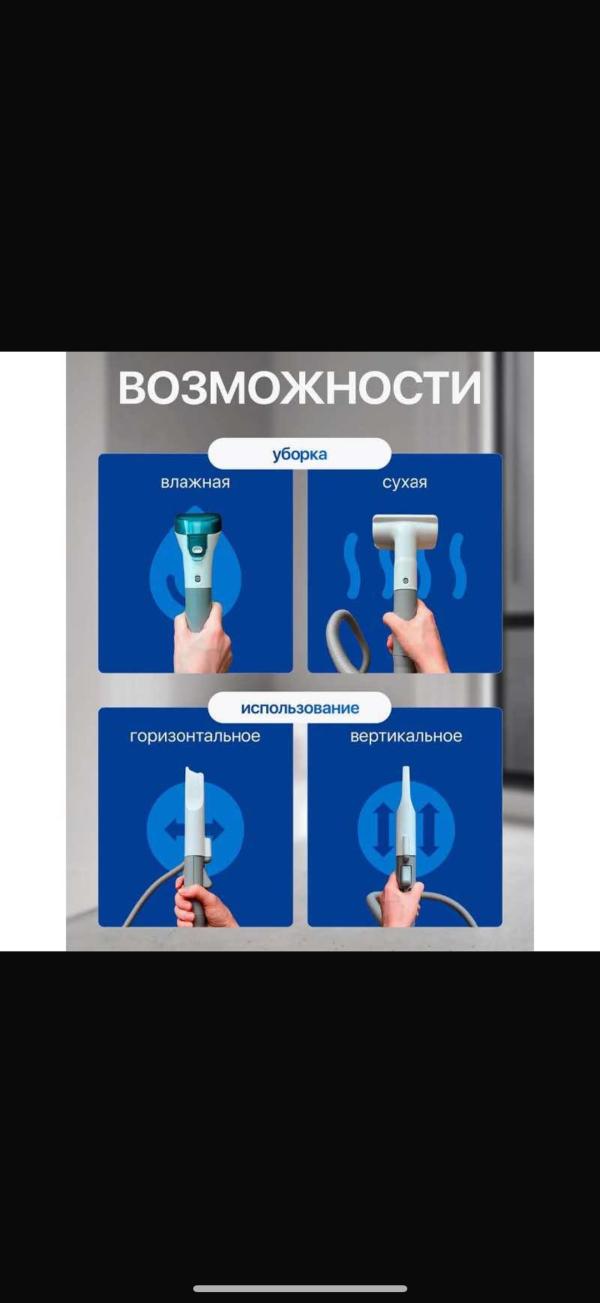 ВОЗМОЖНОСТИ

уборка

влажная

сухая

использование

горизонтальное

вертикальное