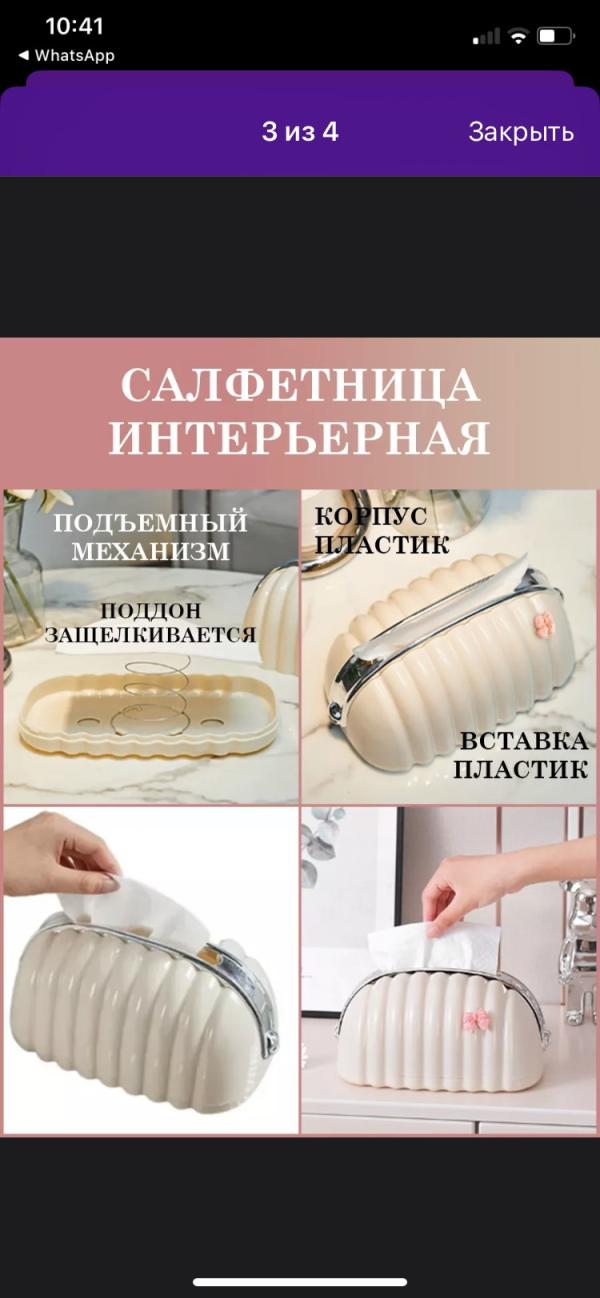 10:41
◀ WhatsApp

3 из 4
Закрыть

САЛФЕТНИЦА ИНТЕРЬЕРНАЯ

ПОДЪЕМНЫЙ МЕХАНИЗМ

ПОДДОН ЗАЩЕЛКИВАЕТСЯ

КОРПУС ПЛАСТИК

ВСТАВКА ПЛАСТИК