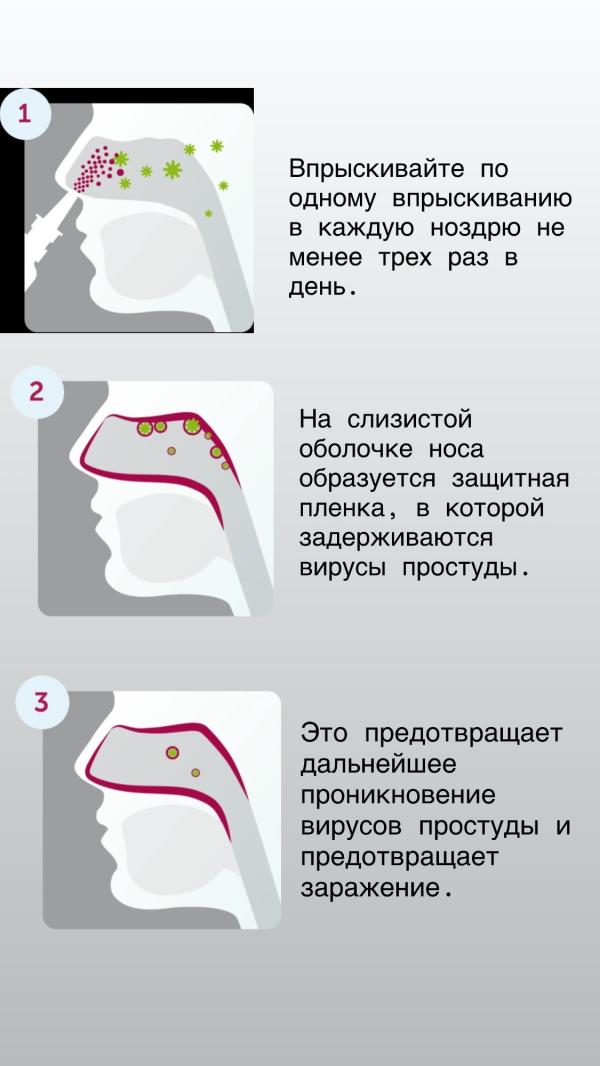 1

Впрыскивайте по одному впрыскиванию в каждую ноздрю не менее трех раз в день.

2

На слизистой оболочке носа образуется защитная пленка, в которой задерживаются вирусы простуды.

3

Это предотвращает дальнейшее проникновение вирусов простуды и предотвращает заражение.