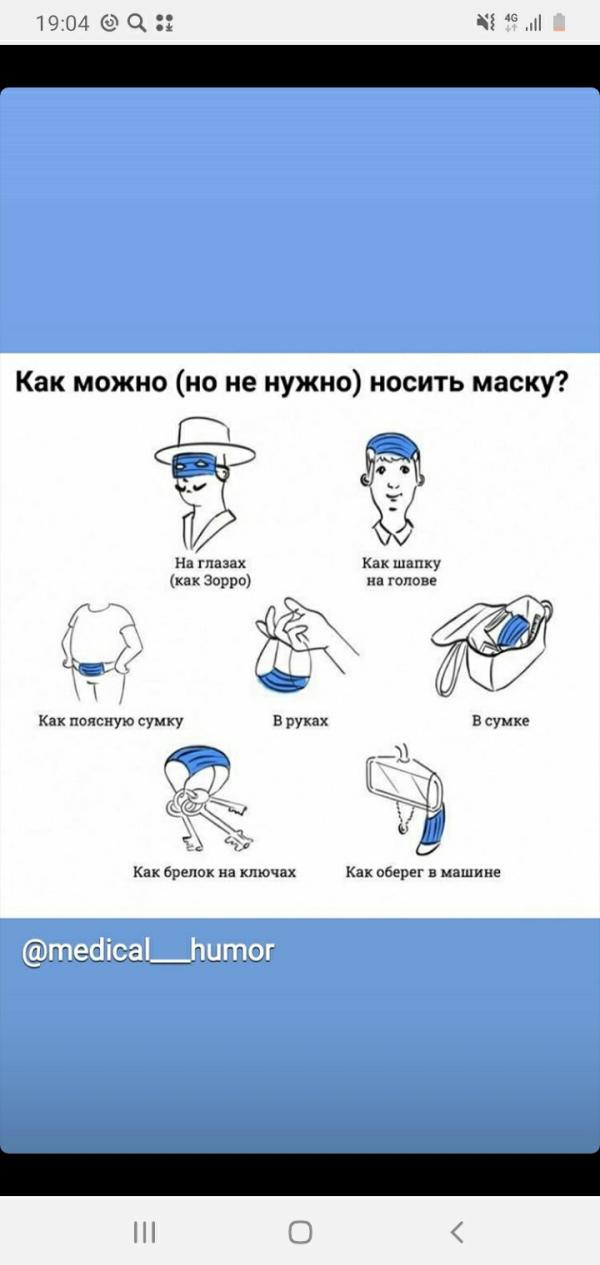 19:04

4G

Как можно (но не нужно) носить маску?

На глазах (как Зорро)

Как шапку на голове

Как поясную сумку

В руках

В сумке

Как брелок на ключах

Как оберег в машине

@medical___humor