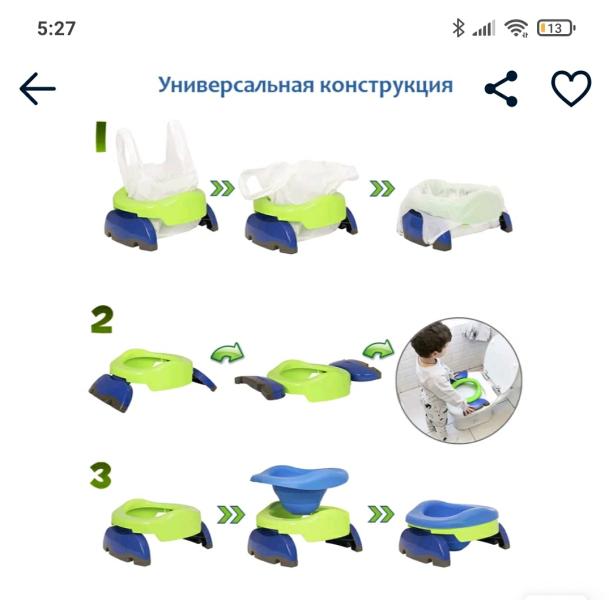 5:27

13

Универсальная конструкция

1

2

3