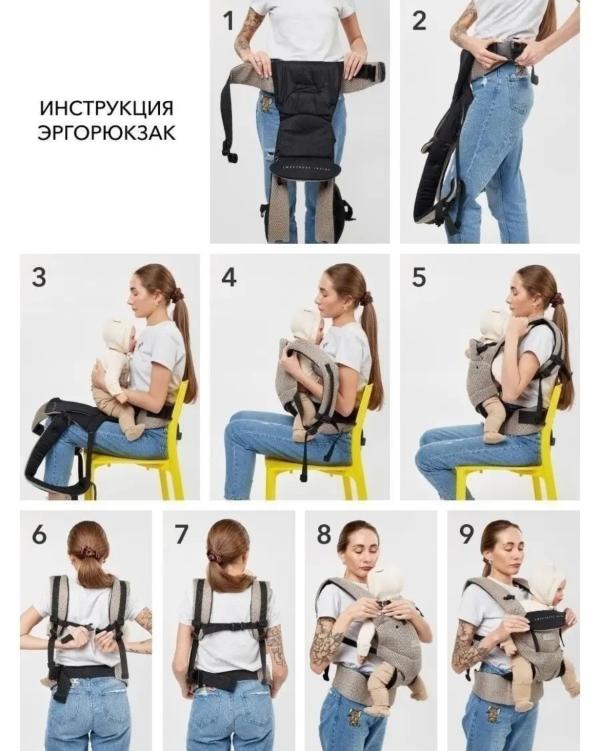 ИНСТРУКЦИЯ
ЭРГОРЮКЗАК

1

2

3

4

5

6

7

8

9