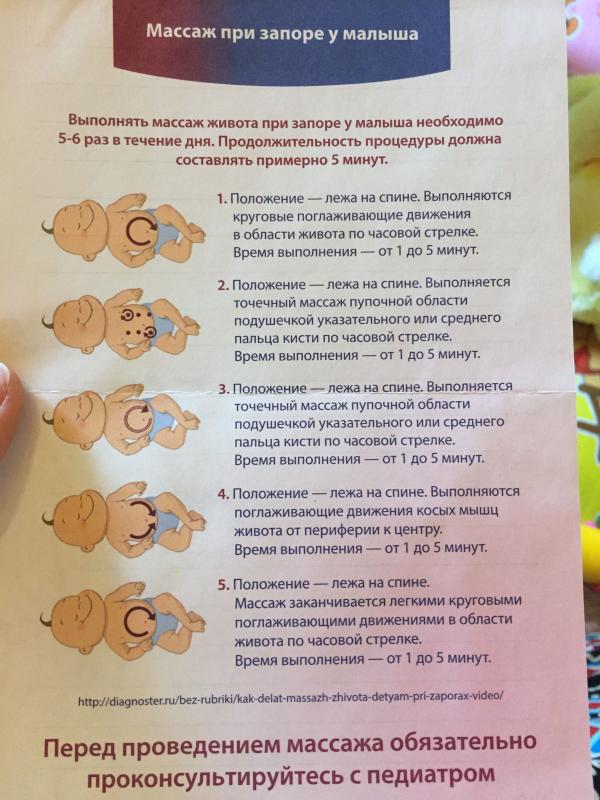 Массаж при запоре у малыша

Выполнять массаж живота при запоре у малыша необходимо 5-6 раз в течение дня. Продолжительность процедуры должна составлять примерно 5 минут.

1. Положение — лежа на спине. Выполняются круговые поглаживающие движения в области живота по часовой стрелке. Время выполнения — от 1 до 5 минут.

2. Положение — лежа на спине. Выполняется точечный массаж пупочной области подушечкой указательного или среднего пальца кисти по часовой стрелке. Время выполнения — от 1 до 5 минут.

3. Положение — лежа на спине. Выполняется точечный массаж пупочной области подушечкой указательного или среднего пальца кисти по часовой стрелке. Время выполнения — от 1 до 5 минут.

4. Положение — лежа на спине. Выполняются поглаживающие движения косых мышц живота от периферии к центру. Время выполнения — от 1 до 5 минут.

5. Положение — лежа на спине. Массаж заканчивается легкими круговыми поглаживающими движениями в области живота по часовой стрелке. Время выполнения — от 1 до 5 минут.

http://diagnoster.ru/bez-rubriki/kak-delat-massazh-zhivota-detyam-pri-zaporax-video/

Перед проведением массажа обязательно проконсультируйтесь с педиатром