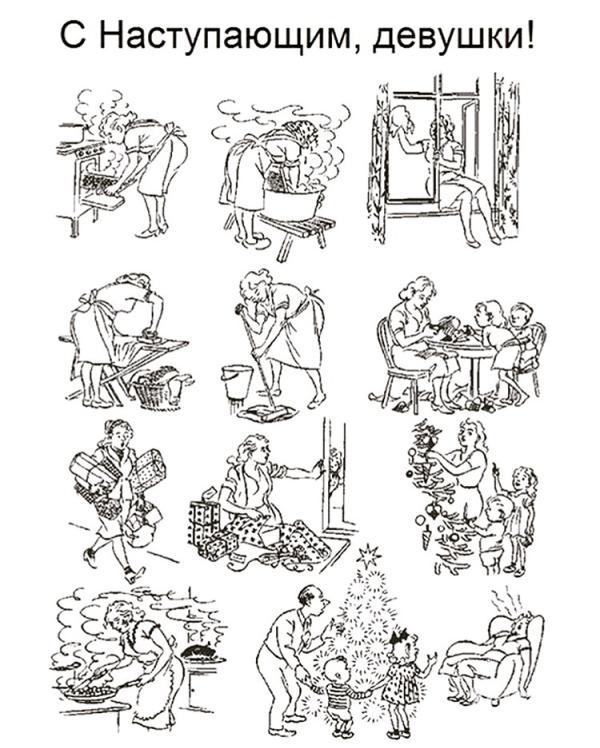 С Наступающим, девушки!