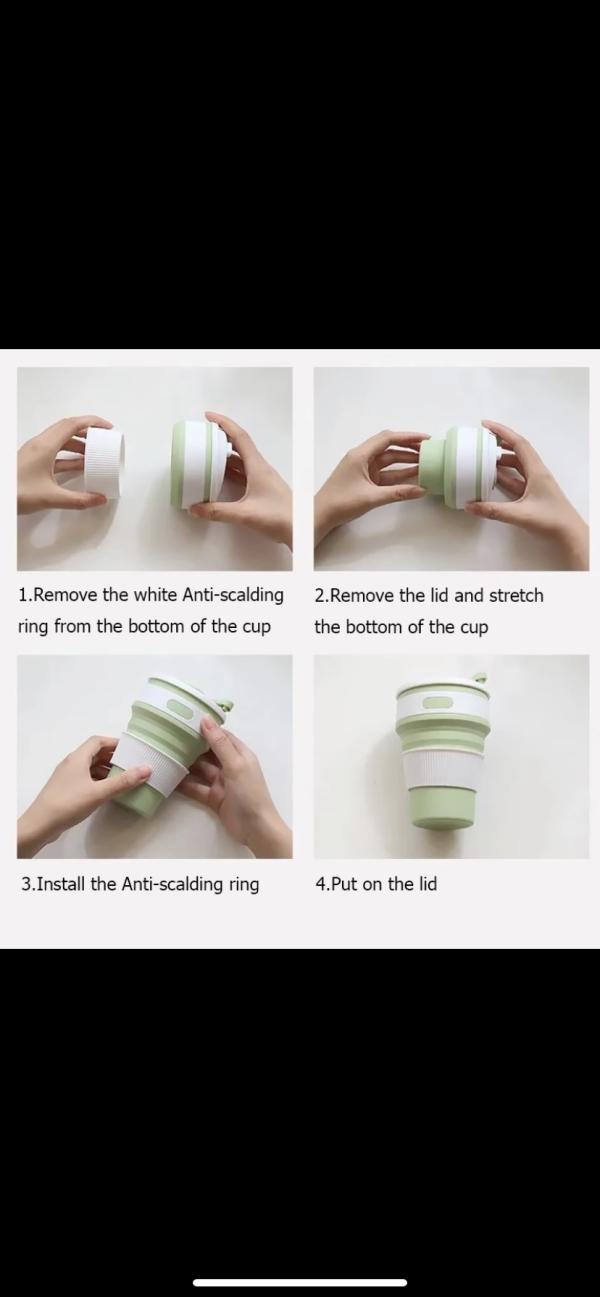 1.Remove the white Anti-scalding ring from the bottom of the cup

2.Remove the lid and stretch the bottom of the cup

3.Install the Anti-scalding ring

4.Put on the lid