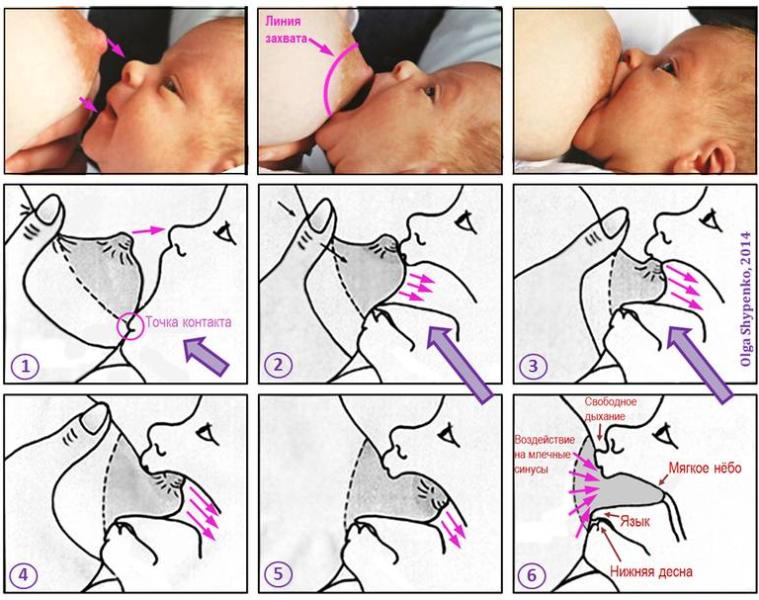 Линия захвата

Точка контакта

1

2

3

Olga Shypenko, 2014

4

5

Свободное дыхание

Воздействие на млечные синусы

Мягкое нёбо

Язык

Нижняя десна

6