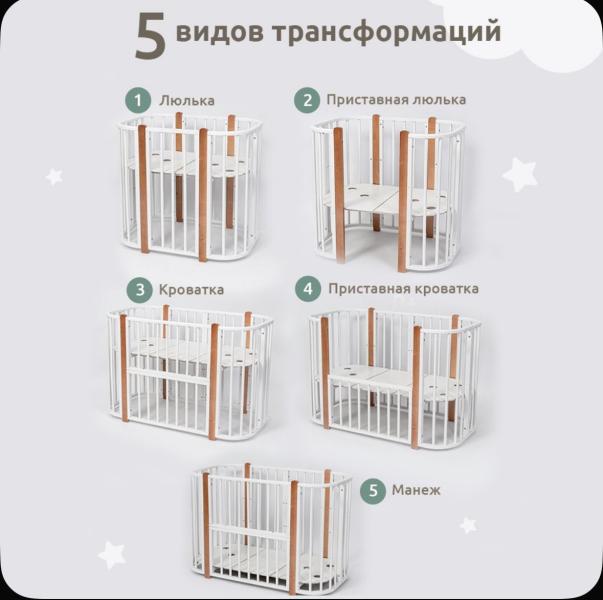 5 видов трансформаций

1 Люлька

2 Приставная люлька

3 Кроватка

4 Приставная кроватка

5 Манеж