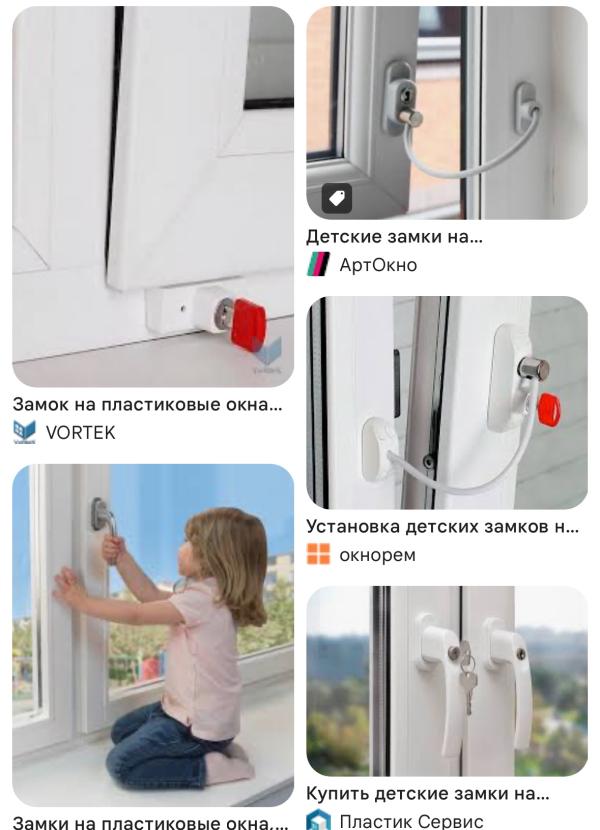 Замок на пластиковые окна...
VORTEK

Замки на пластиковые окна...

Детские замки на...
АртОкно

Установка детских замков н...
окнорем

Купить детские замки на...
Пластик Сервис