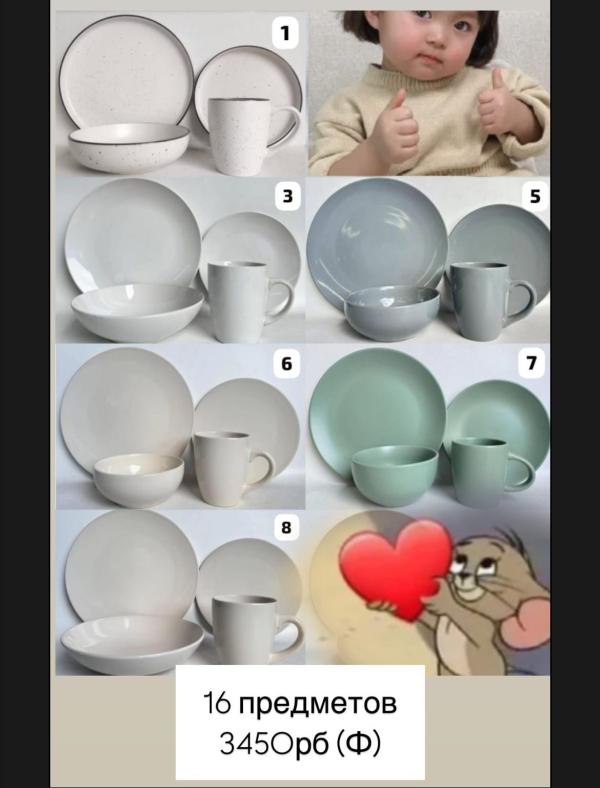 1

3

5

6

7

8

16 предметов
3450рб (Ф)