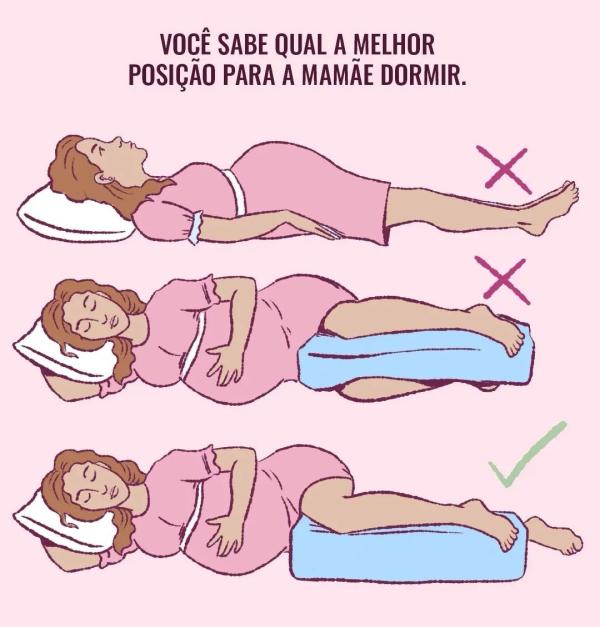 VOCÊ SABE QUAL A MELHOR POSIÇÃO PARA A MAMÃE DORMIR.