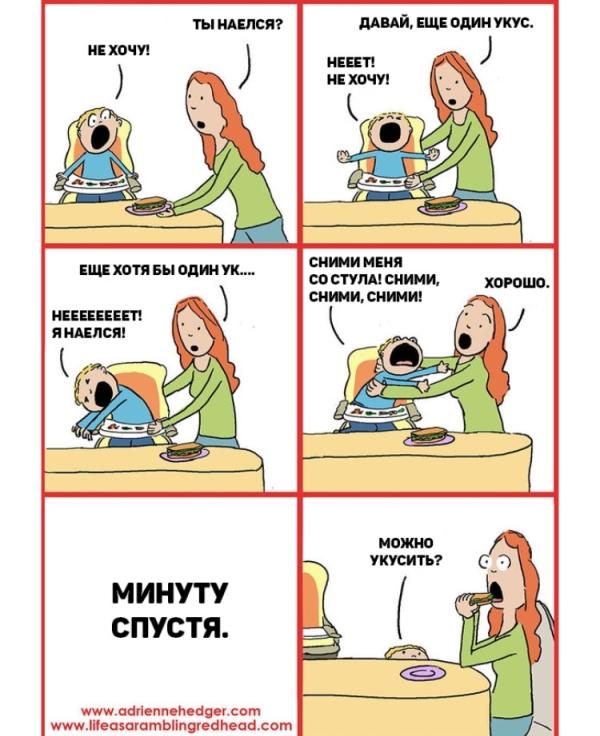 ТЫ НАЕЛСЯ?

НЕ ХОЧУ!

ДАВАЙ, ЕЩЕ ОДИН УКУС.

НЕЕЕТ! НЕ ХОЧУ!

ЕЩЕ ХОТЯ БЫ ОДИН УК....

НЕЕЕЕЕЕЕЕТ! Я НАЕЛСЯ!

СНИМИ МЕНЯ СО СТУЛА! СНИМИ, СНИМИ, СНИМИ!

ХОРОШО.

МИНУТУ СПУСТЯ.

www.adriennehedger.com
www.lifeasaramblingredhead.com

МОЖНО УКУСИТЬ?