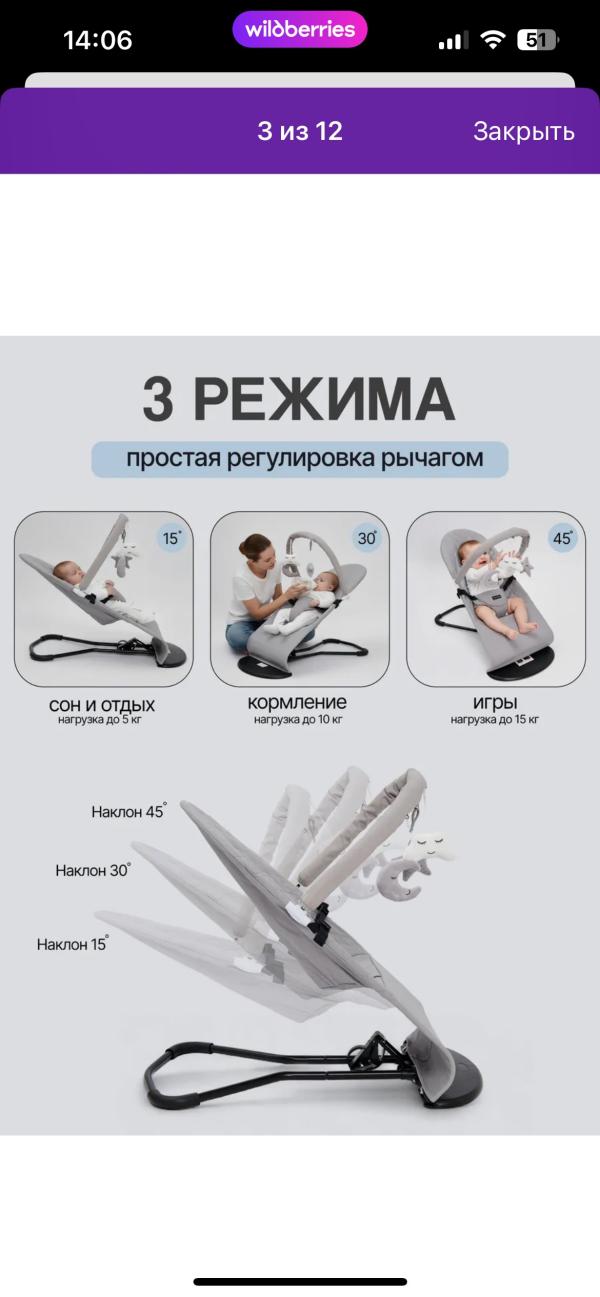 14:06
wildberries
51

3 из 12
Закрыть

3 РЕЖИМА
простая регулировка рычагом

15°
30°
45°

сон и отдых
нагрузка до 5 кг

кормление
нагрузка до 10 кг

игры
нагрузка до 15 кг

Наклон 45°
Наклон 30°
Наклон 15°