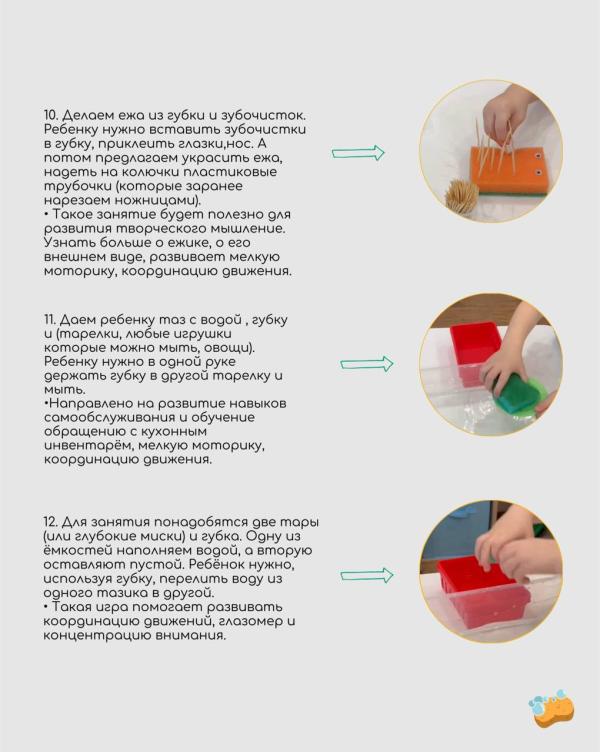 10. Делаем ежа из губки и зубочисток. Ребенку нужно вставить зубочистки в губку, приклеить глазки,нос. А потом предлагаем украсить ежа, надеть на колючки пластиковые трубочки (которые заранее нарезаем ножницами).
• Такое занятие будет полезно для развития творческого мышление. Узнать больше о ежике, о его внешнем виде, развивает мелкую моторику, координацию движения.

11. Даем ребенку таз с водой , губку и (тарелки, любые игрушки которые можно мыть, овощи). Ребенку нужно в одной руке держать губку в другой тарелку и мыть.
•Направлено на развитие навыков самообслуживания и обучение обращению с кухонным инвентарём, мелкую моторику, координацию движения.

12. Для занятия понадобятся две тары (или глубокие миски) и губка. Одну из ёмкостей наполняем водой, а вторую оставляют пустой. Ребёнок нужно, используя губку, перелить воду из одного тазика в другой.
• Такая игра помогает развивать координацию движений, глазомер и концентрацию внимания.