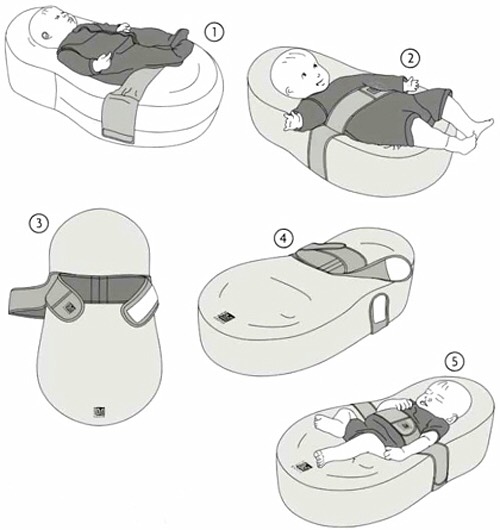 1
2
3
4
5