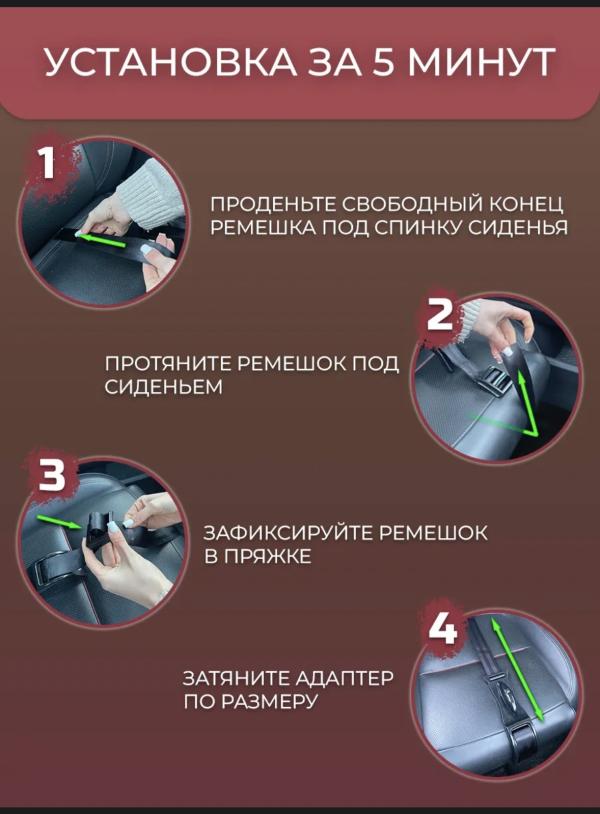 УСТАНОВКА ЗА 5 МИНУТ

1

ПРОДЕНЬТЕ СВОБОДНЫЙ КОНЕЦ РЕМЕШКА ПОД СПИНКУ СИДЕНЬЯ

2

ПРОТЯНИТЕ РЕМЕШОК ПОД СИДЕНЬЕМ

3

ЗАФИКСИРУЙТЕ РЕМЕШОК В ПРЯЖКЕ

4

ЗАТЯНИТЕ АДАПТЕР ПО РАЗМЕРУ