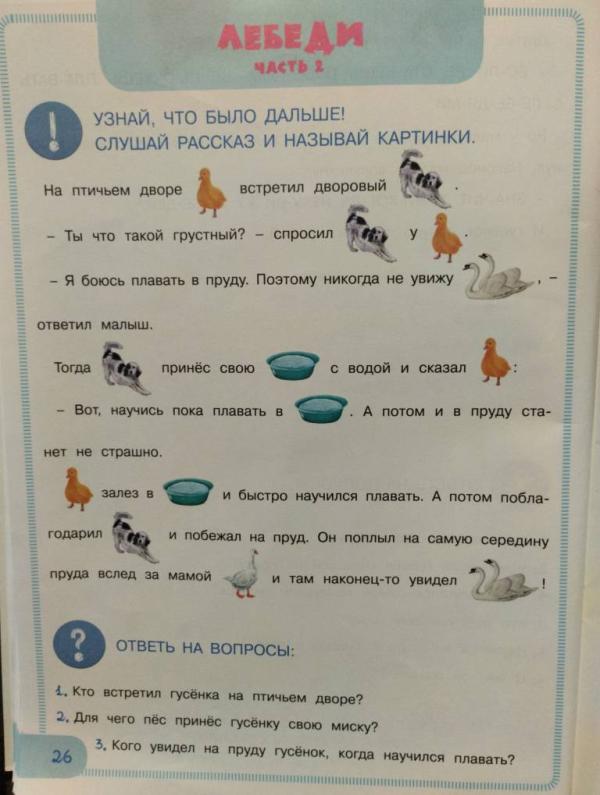 ЛЕБЕДИ
ЧАСТЬ 2

!

УЗНАЙ, ЧТО БЫЛО ДАЛЬШЕ! СЛУШАЙ РАССКАЗ И НАЗЫВАЙ КАРТИНКИ.

На птичьем дворе встретил дворовый .

– Ты что такой грустный? – спросил у .

– Я боюсь плавать в пруду. Поэтому никогда не увижу , – ответил малыш.

Тогда принёс свою с водой и сказал :

– Вот, научись пока плавать в . А потом и в пруду станет не страшно.

залез в и быстро научился плавать. А потом поблагодарил и побежал на пруд. Он поплыл на самую середину пруда вслед за мамой и там наконец-то увидел !

?

ОТВЕТЬ НА ВОПРОСЫ:

1. Кто встретил гусёнка на птичьем дворе?
2. Для чего пёс принёс гусёнку свою миску?
3. Кого увидел на пруду гусёнок, когда научился плавать?

26