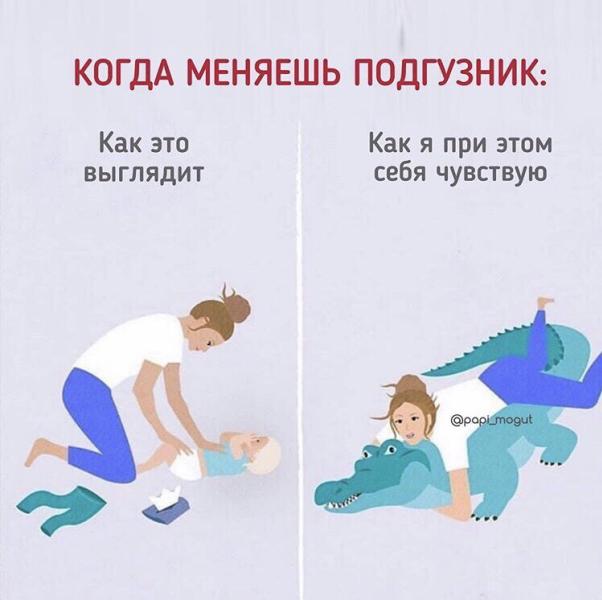 КОГДА МЕНЯЕШЬ ПОДГУЗНИК:

Как это выглядит

Как я при этом себя чувствую

@papi_mogut