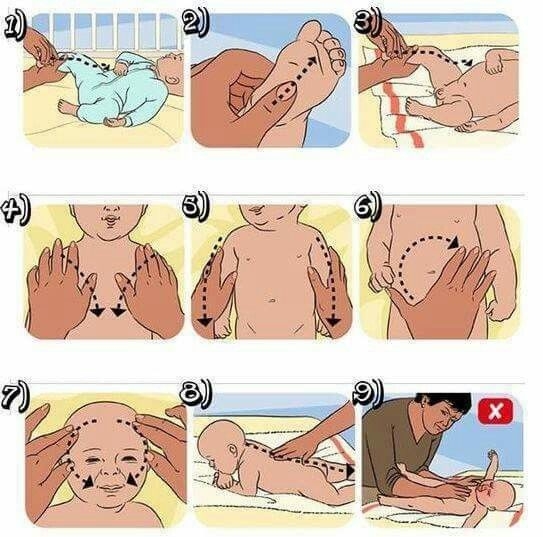 1)
2)
3)
4)
5)
6)
7)
8)
9)
X