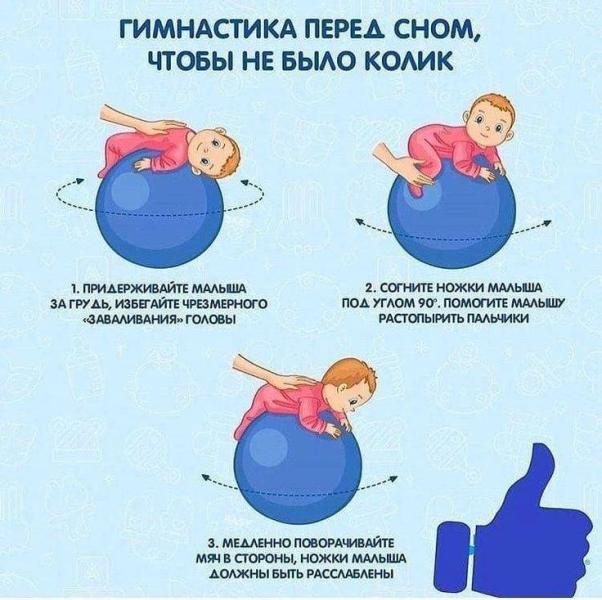 ГИМНАСТИКА ПЕРЕД СНОМ, ЧТОБЫ НЕ БЫЛО КОЛИК

1. ПРИДЕРЖИВАЙТЕ МАЛЫША ЗА ГРУДЬ, ИЗБЕГАЙТЕ ЧРЕЗМЕРНОГО «ЗАВАЛИВАНИЯ» ГОЛОВЫ

2. СОГНИТЕ НОЖКИ МАЛЫША ПОД УГЛОМ 90°. ПОМОГИТЕ МАЛЫШУ РАСТОПЫРИТЬ ПАЛЬЧИКИ

3. МЕДЛЕННО ПОВОРАЧИВАЙТЕ МЯЧ В СТОРОНЫ, НОЖКИ МАЛЫША ДОЛЖНЫ БЫТЬ РАССЛАБЛЕНЫ