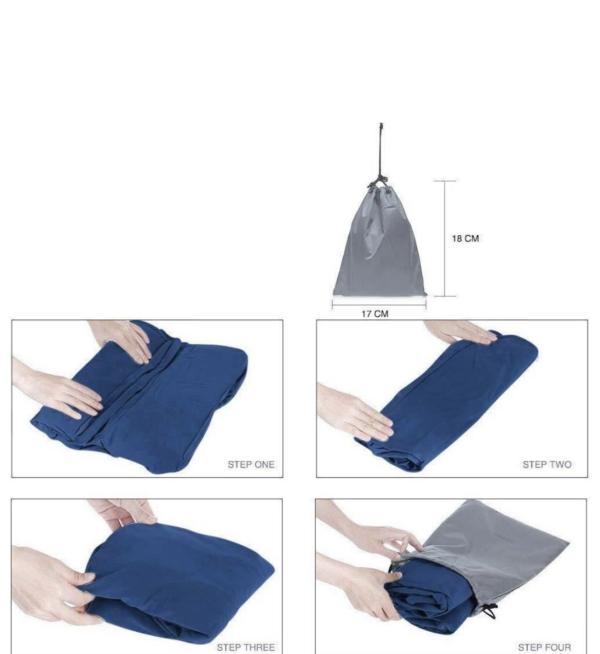 18 CM

17 CM

STEP ONE

STEP TWO

STEP THREE

STEP FOUR