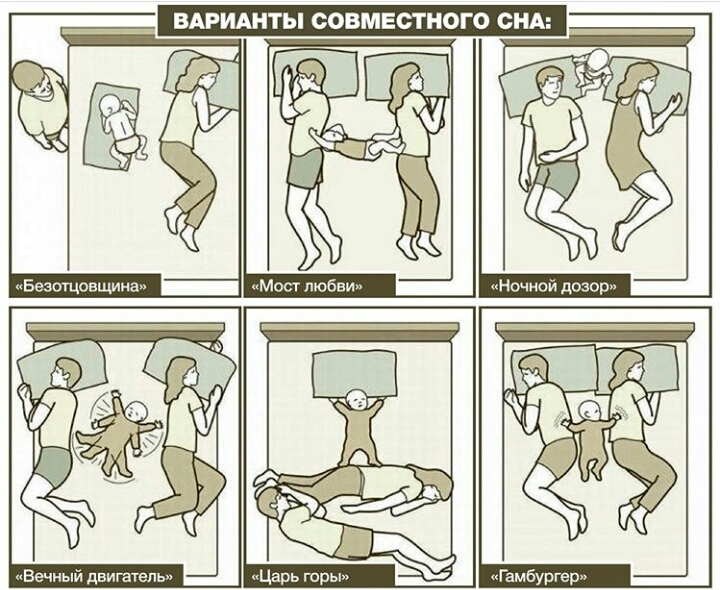 ВАРИАНТЫ СОВМЕСТНОГО СНА:

«Безотцовщина»

«Мост любви»

«Ночной дозор»

«Вечный двигатель»

«Царь горы»

«Гамбургер»