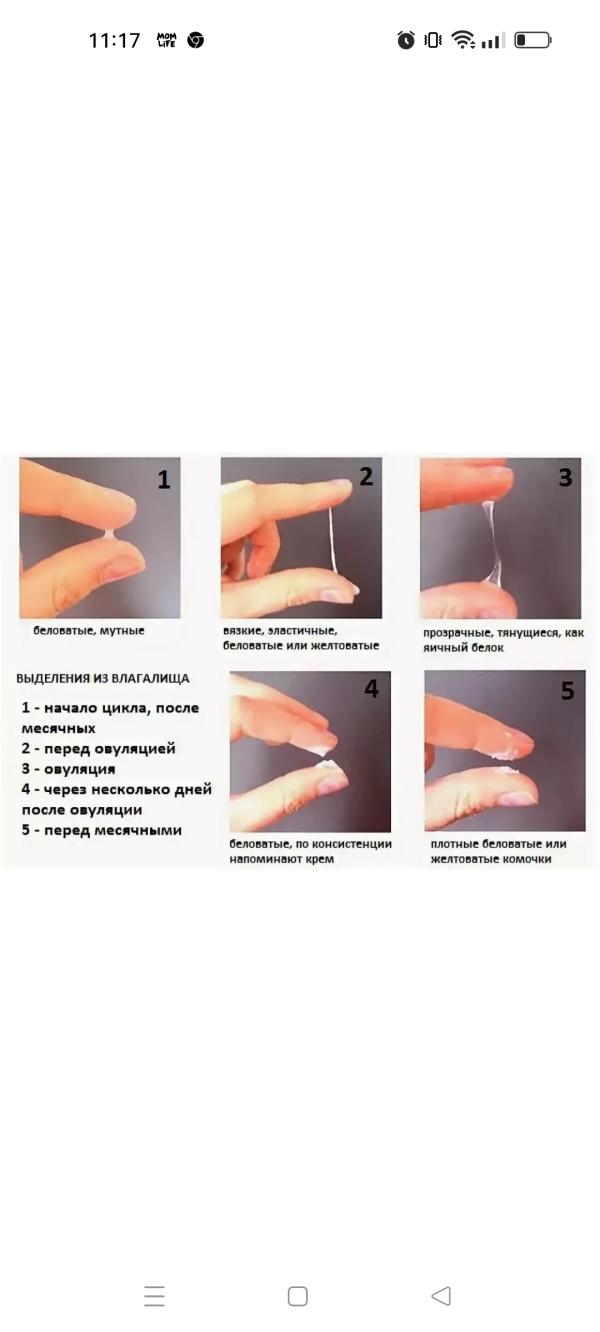 11:17 MOM LIFE

1

беловатые, мутные

2

вязкие, эластичные, беловатые или желтоватые

3

прозрачные, тянущиеся, как яичный белок

ВЫДЕЛЕНИЯ ИЗ ВЛАГАЛИЩА

1 - начало цикла, после месячных
2 - перед овуляцией
3 - овуляция
4 - через несколько дней после овуляции
5 - перед месячными

4

беловатые, по консистенции напоминают крем

5

плотные беловатые или желтоватые комочки