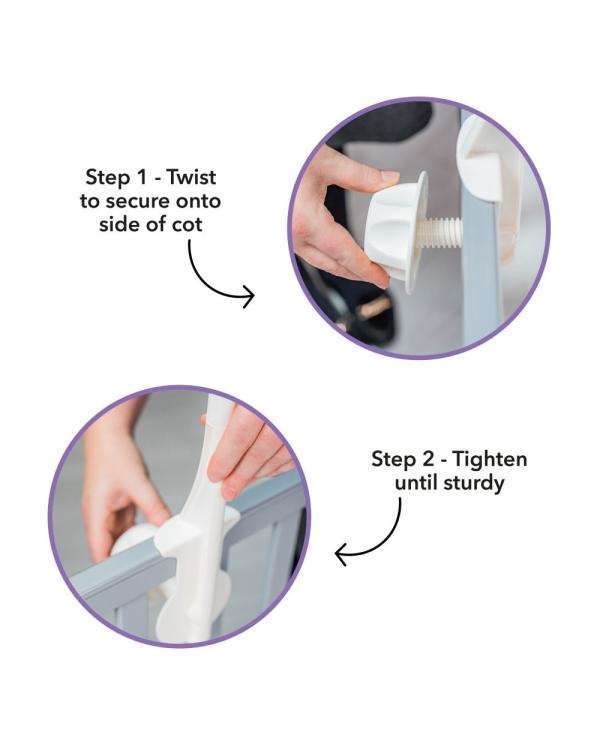 Step 1 - Twist to secure onto side of cot

Step 2 - Tighten until sturdy