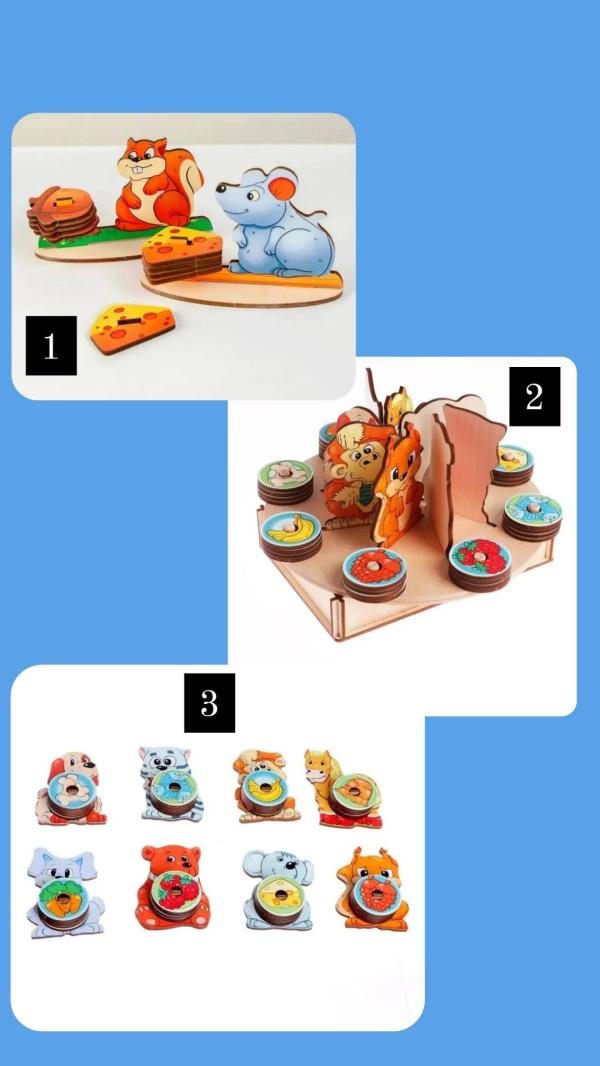 1

2

3