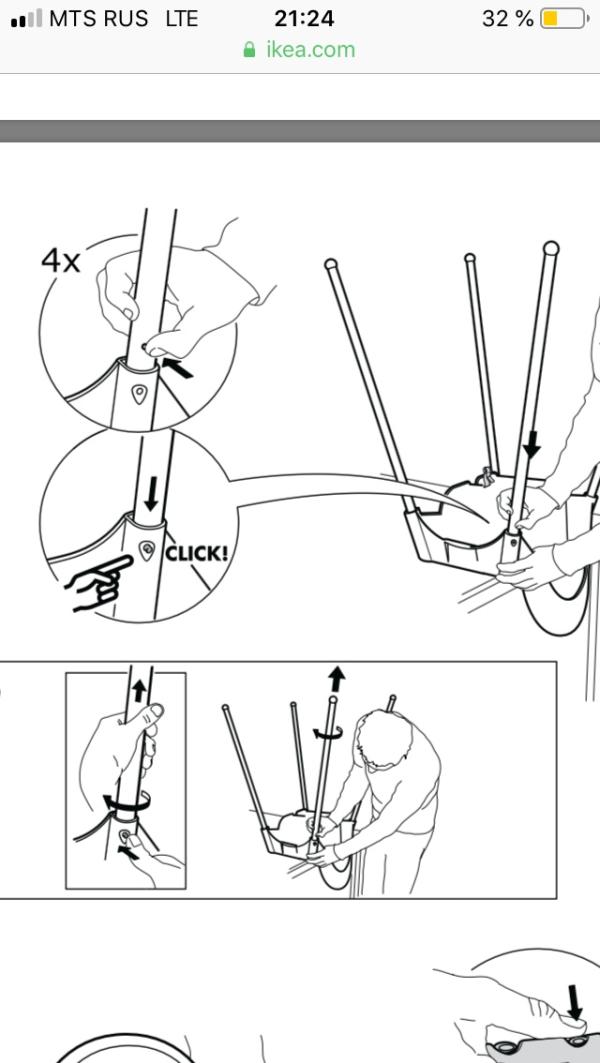 MTS RUS LTE 21:24 32 %
ikea.com

4x

CLICK!