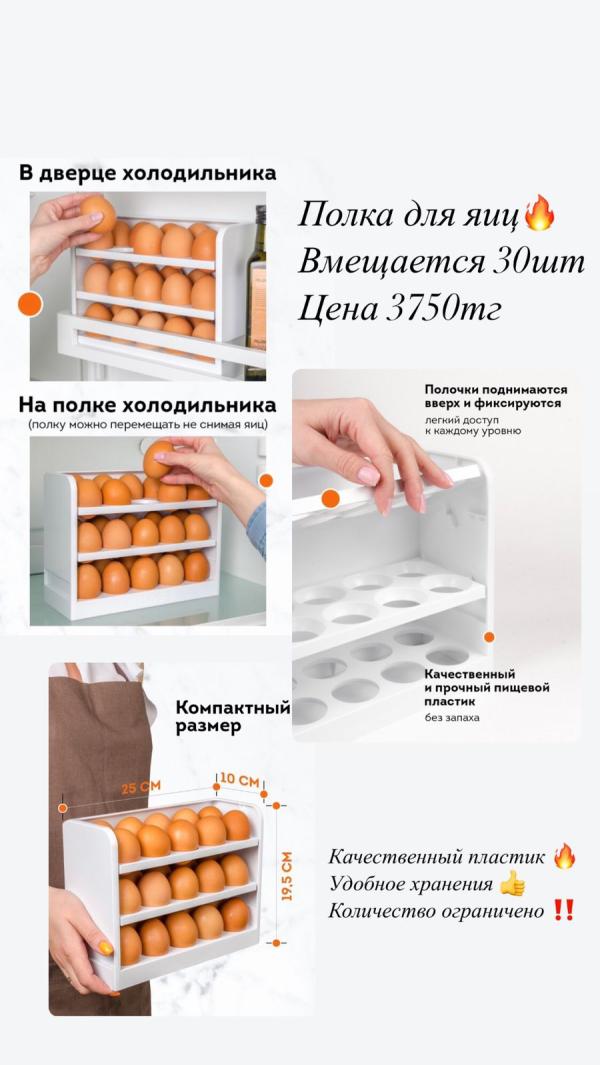 В дверце холодильника

Полка для яиц🔥
Вмещается 30шт
Цена 3750тг

На полке холодильника
(полку можно перемещать не снимая яиц)

Полочки поднимаются вверх и фиксируются
легкий доступ к каждому уровню

Качественный и прочный пищевой пластик
без запаха

Компактный размер

25 СМ
10 СМ
19,5 СМ

Качественный пластик 🔥
Удобное хранения 👍
Количество ограничено ‼️