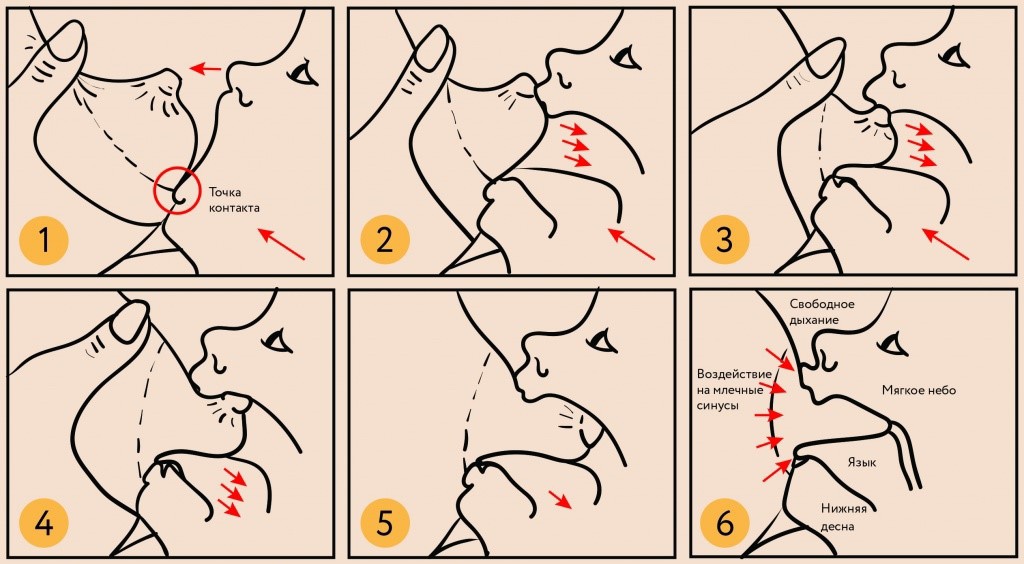 Точка контакта

1

2

3

4

5

Свободное дыхание

Воздействие на млечные синусы

Мягкое небо

Язык

Нижняя десна

6