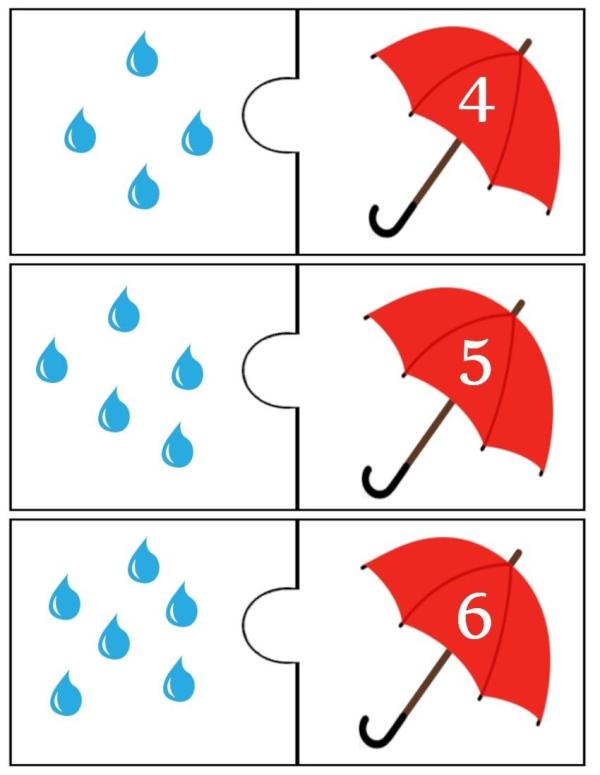 4

5

6