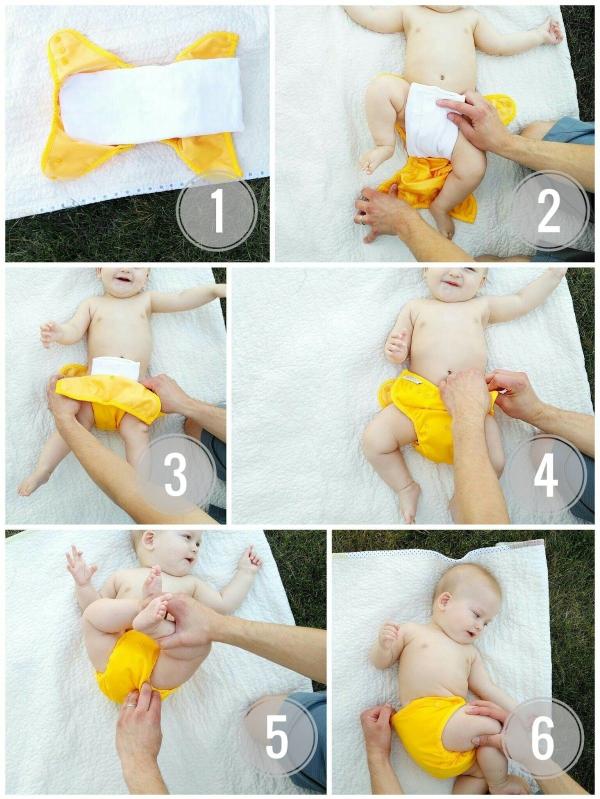 1
2
3
4
5
6