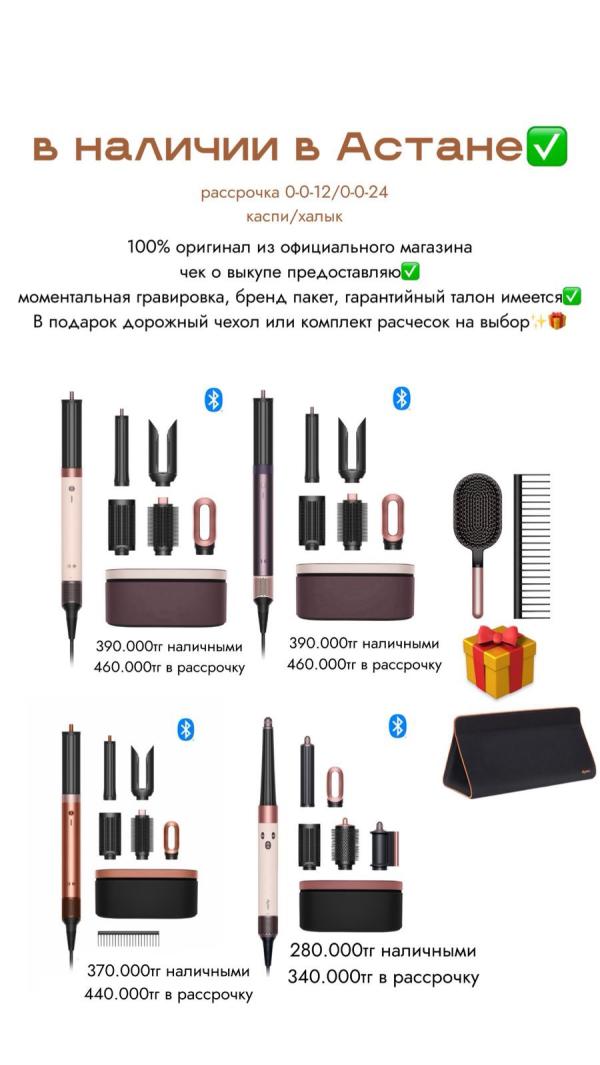 в наличии в Астане✅

рассрочка 0-0-12/0-0-24
каспи/халык

100% оригинал из официального магазина
чек о выкупе предоставляю✅
моментальная гравировка, бренд пакет, гарантийный талон имеется✅
В подарок дорожный чехол или комплект расчесок на выбор✨🎁

390.000тг наличными
460.000тг в рассрочку

390.000тг наличными
460.000тг в рассрочку

370.000тг наличными
440.000тг в рассрочку

280.000тг наличными
340.000тг в рассрочку