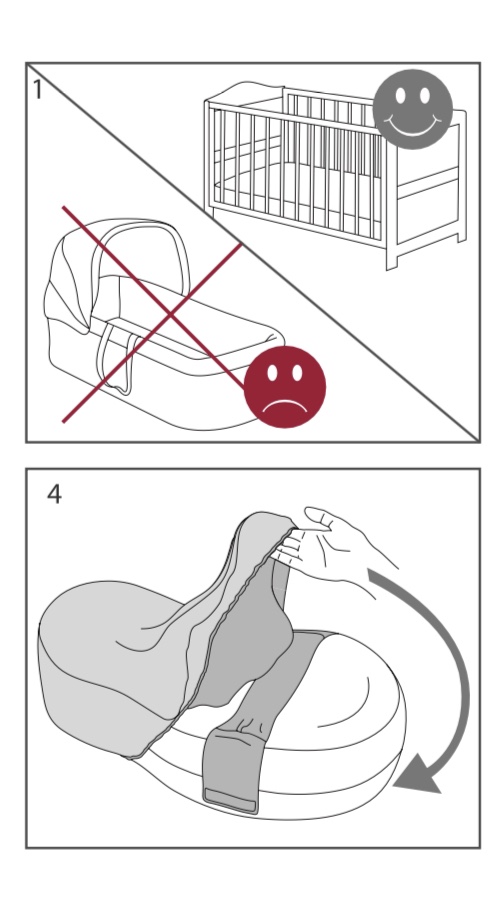 1

4