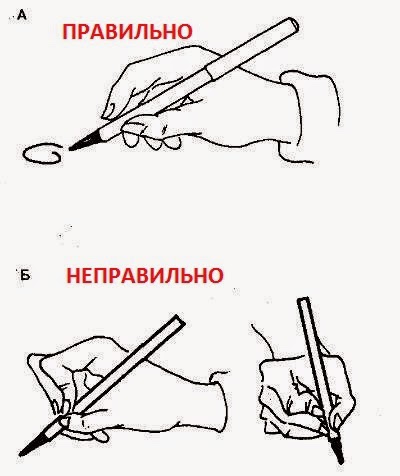 А ПРАВИЛЬНО

Б НЕПРАВИЛЬНО